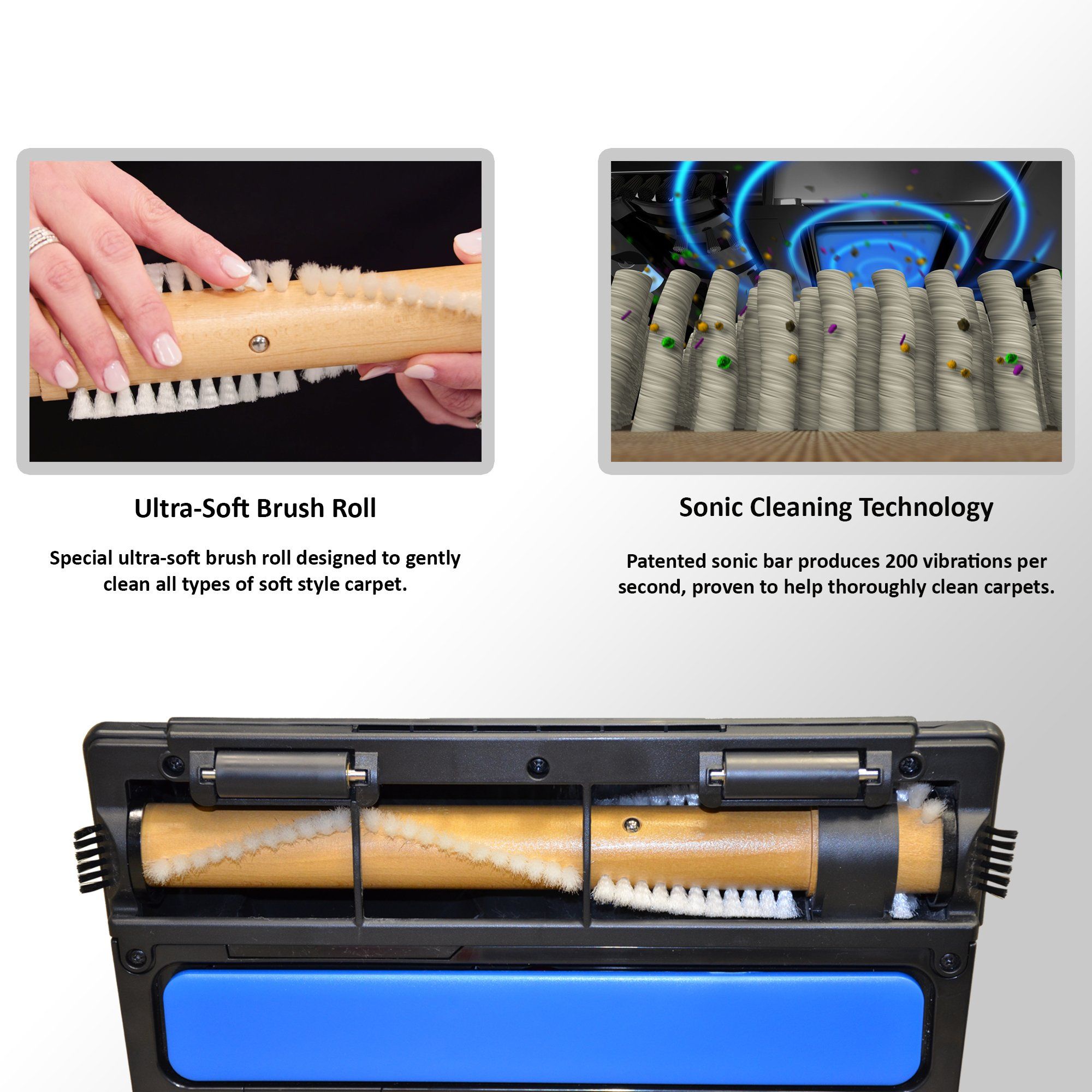 Ultra-Soft Brush Roll

Special ultra-soft brush roll designed to gently clean all types of soft style carpet.

Sonic Cleaning Technology

Patented sonic bar produces 200 vibrations per second, proven to help thoroughly clean carpets.